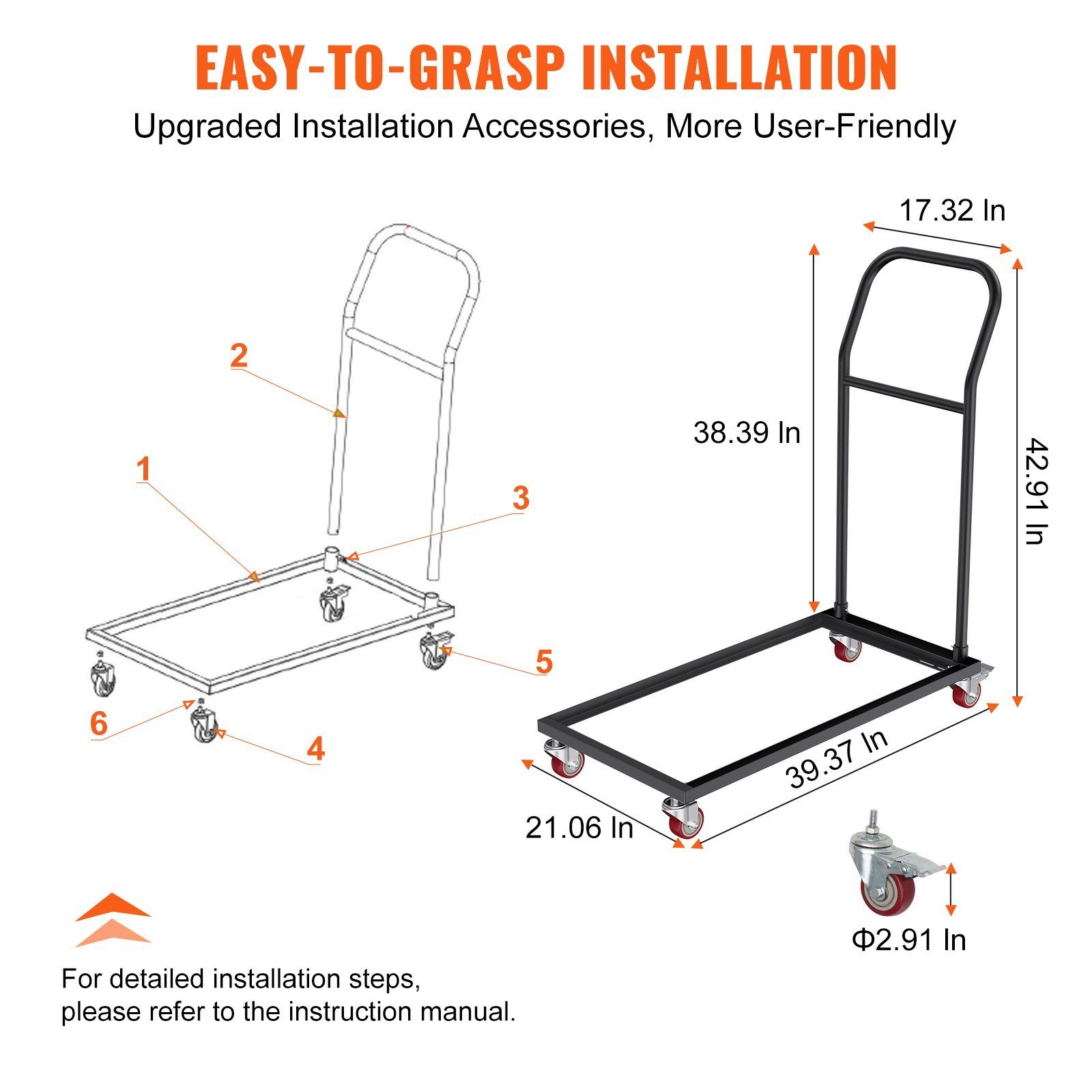 EASY-TO-GRASP INSTALLATION

Upgraded Installation Accessories, More User-Friendly

2

1

3

5

6

4

17.32 In

38.39 In

42.91 In

39.37 In

21.06 In

Φ2.91 In

For detailed installation steps, please refer to the instruction manual.