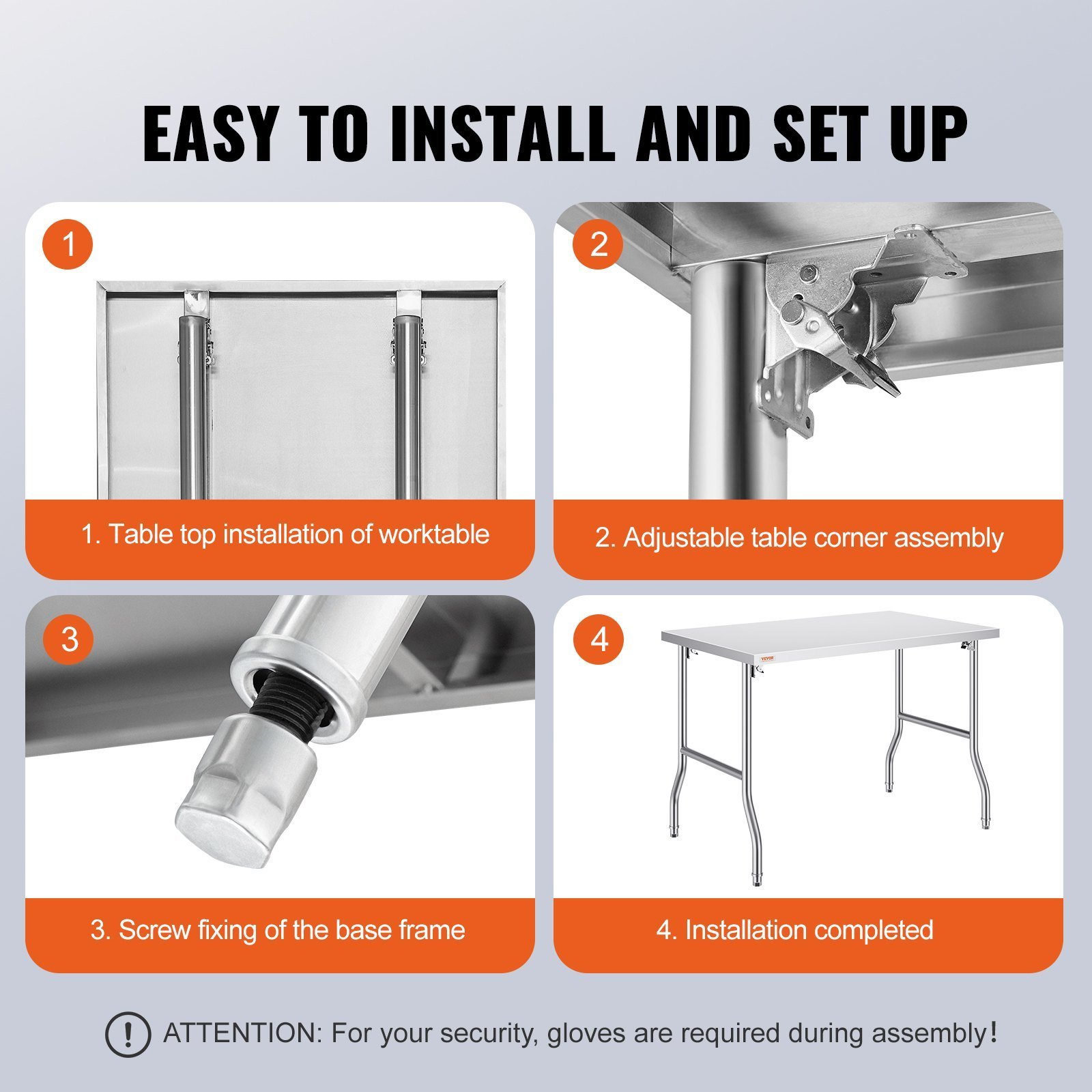 EASY TO INSTALL AND SET UP

1

1. Table top installation of worktable

2

2. Adjustable table corner assembly

3

3. Screw fixing of the base frame

4

VEVOR

4. Installation completed

ATTENTION: For your security, gloves are required during assembly!