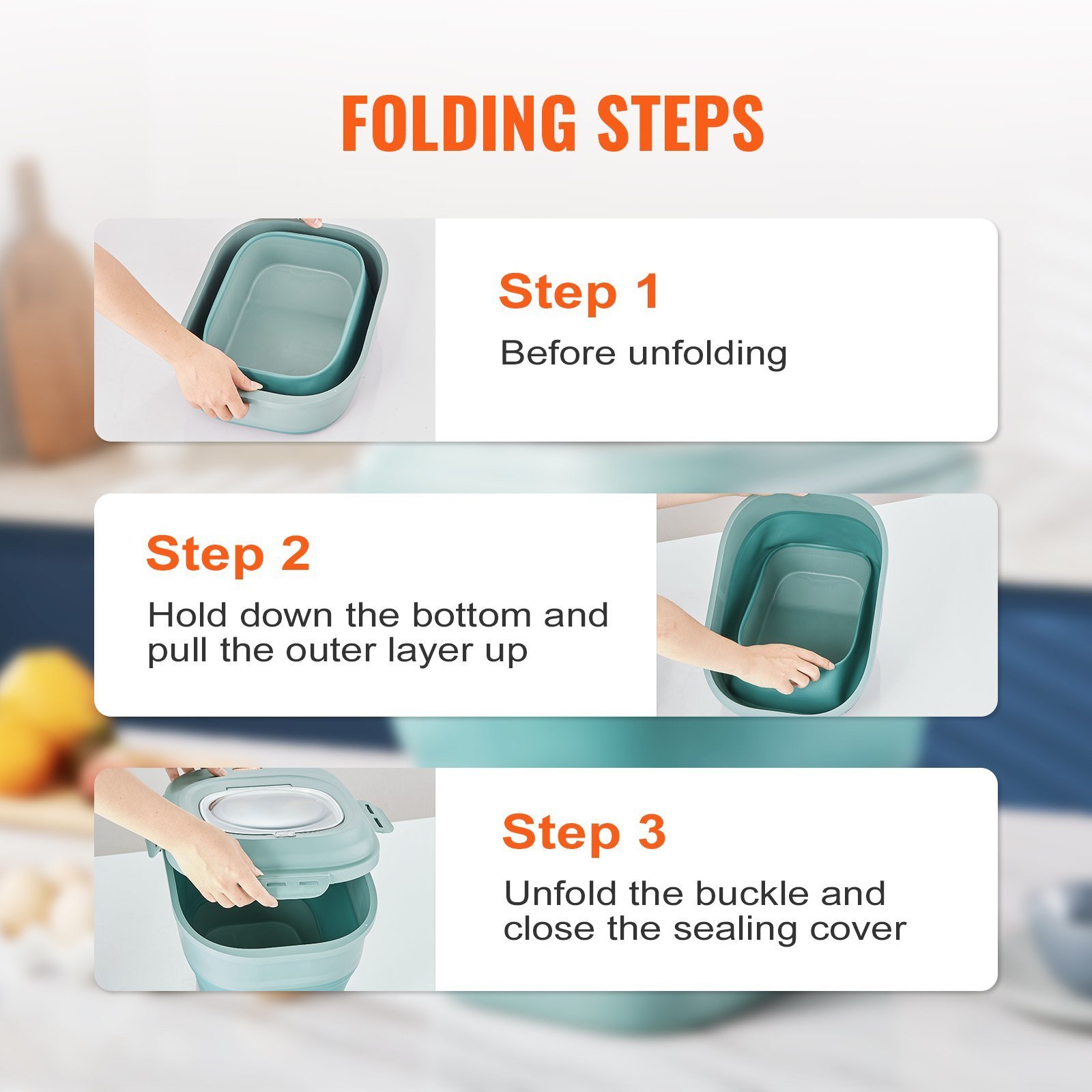 FOLDING STEPS

Step 1
Before unfolding

Step 2
Hold down the bottom and pull the outer layer up

Step 3
Unfold the buckle and close the sealing cover